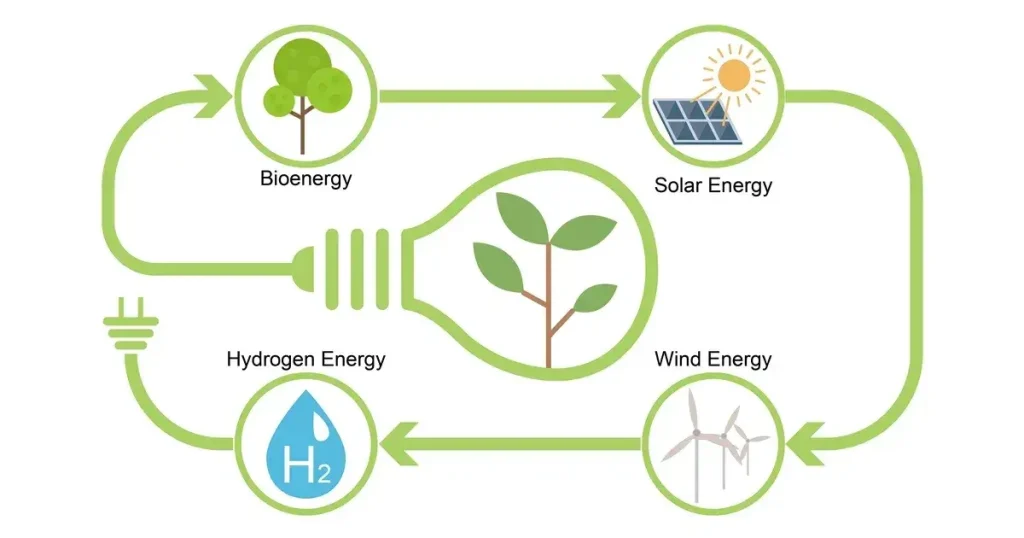 Bioenergy

Solar Energy

Hydrogen Energy

Wind Energy

$H_2$